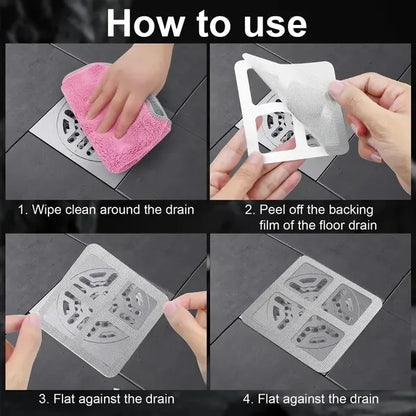 How to use

1. Wipe clean around the drain

2. Peel off the backing film of the floor drain

3. Flat against the drain

4. Flat against the drain